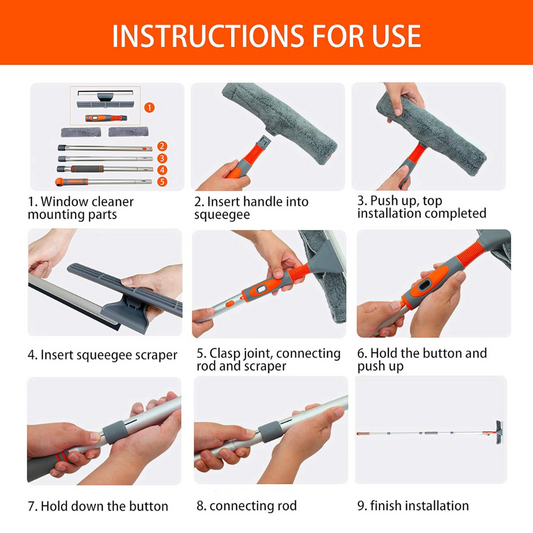 INSTRUCTIONS FOR USE

1
2
3
4
5

1. Window cleaner mounting parts

2. Insert handle into squeegee

3. Push up, top installation completed

4. Insert squeegee scraper

5. Clasp joint, connecting rod and scraper

6. Hold the button and push up

7. Hold down the button

8. connecting rod

9. finish installation